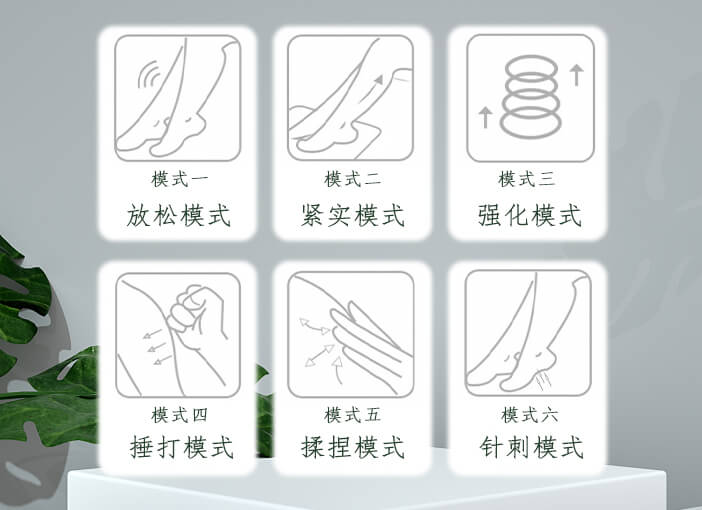 模式一
放松模式

模式二
紧实模式

模式三
强化模式

模式四
捶打模式

模式五
揉捏模式

模式六
针刺模式